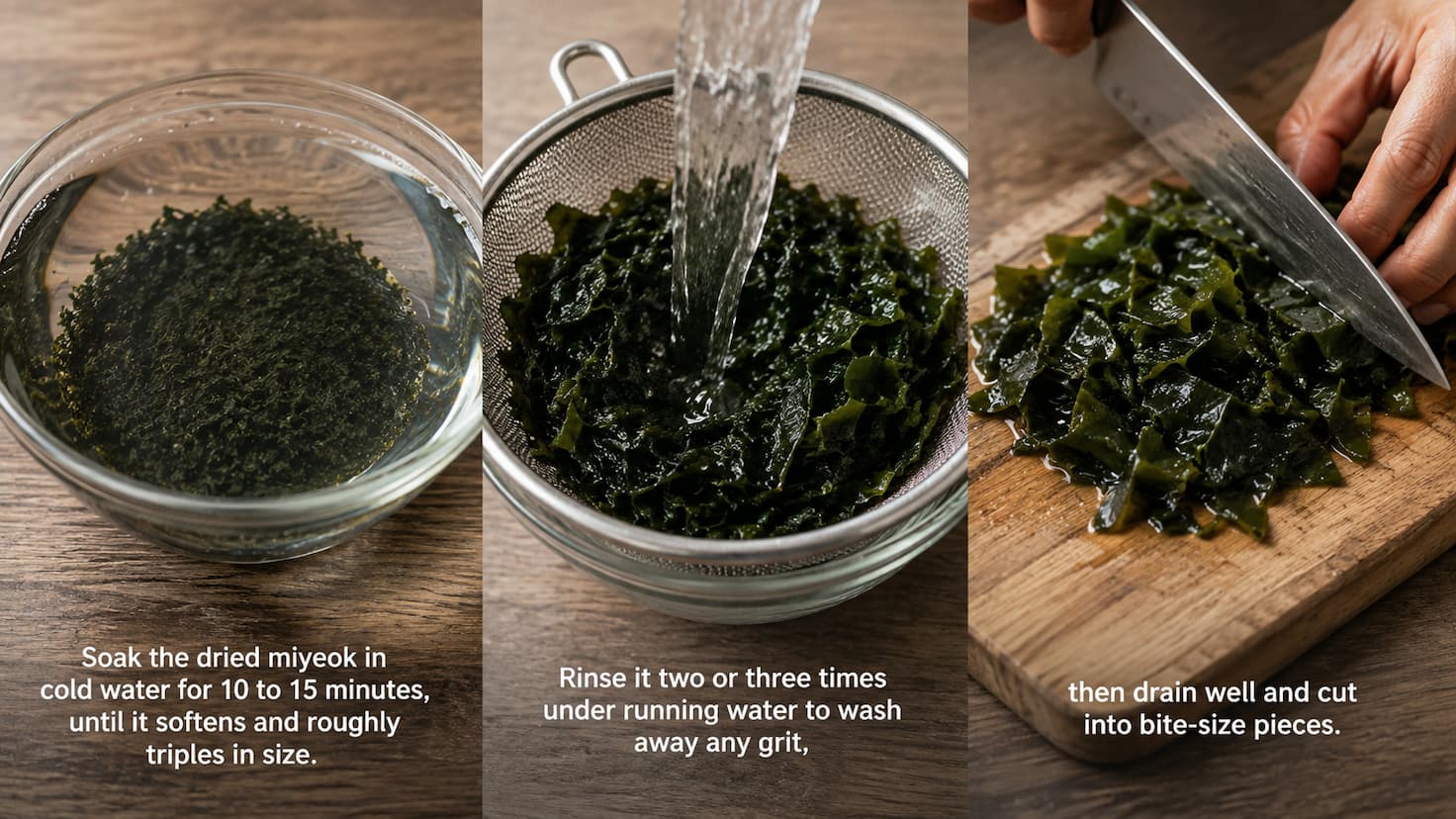 Soak the dried miyeok in cold water for 10 to 15 minutes, until it softens and roughly triples in size.

Rinse it two or three times under running water to wash away any grit,

then drain well and cut into bite-size pieces.